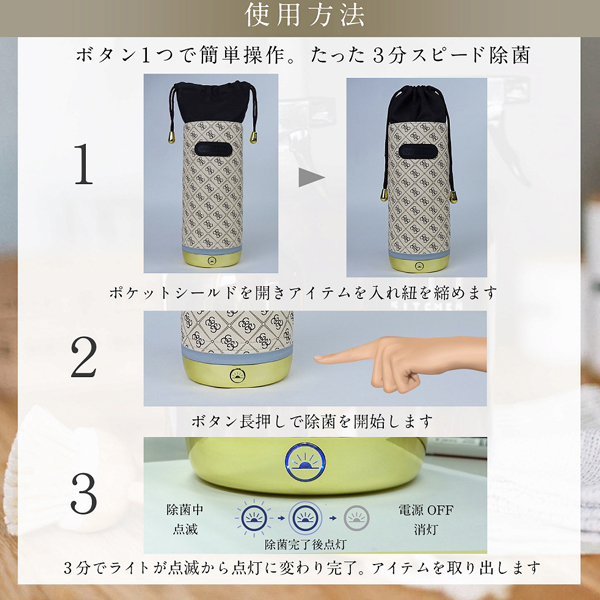 使用方法

ボタン1つで簡単操作。たった3分スピード除菌

1

ポケットシールドを開きアイテムを入れ紐を締めます

2

ボタン長押しで除菌を開始します

3

除菌中
点滅

除菌完了後点灯

電源 OFF
消灯

3分でライトが点滅から点灯に変わり完了。アイテムを取り出します